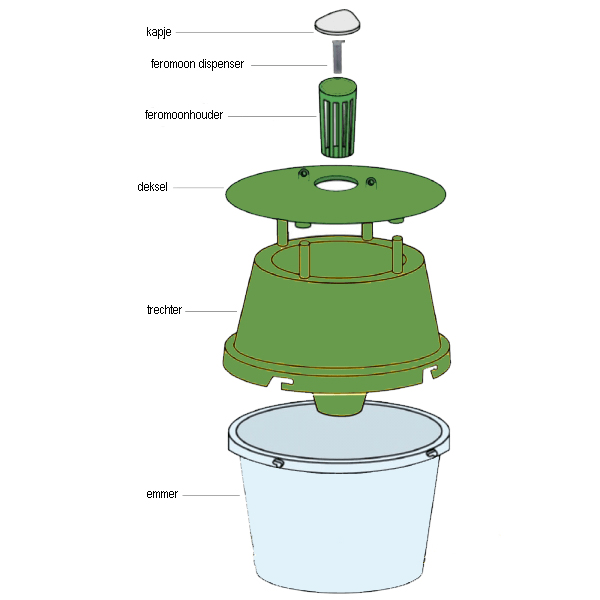 kapje
feromoon dispenser
feromoonhouder
deksel
trechter
emmer